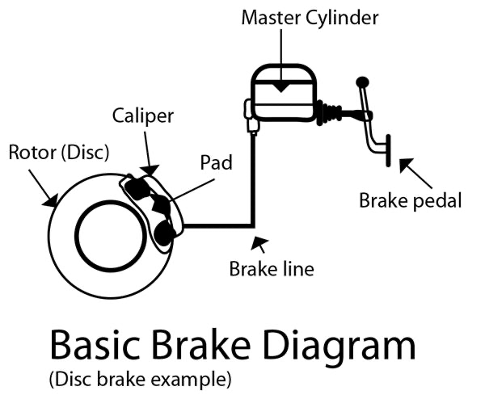 Master Cylinder

Caliper

Rotor (Disc)

Pad

Brake pedal

Brake line

Basic Brake Diagram
(Disc brake example)